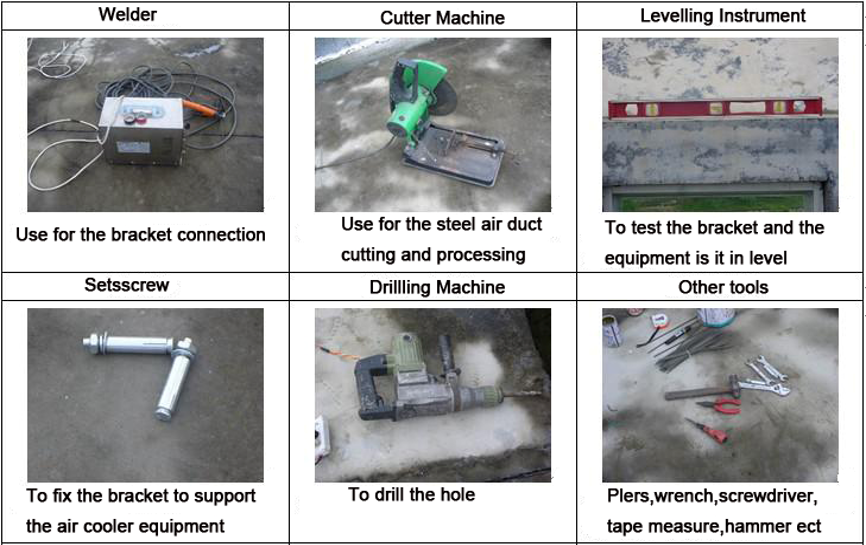 | Welder | Cutter Machine | Levelling Instrument |
|---|---|---|
| Use for the bracket connection | Use for the steel air duct cutting and processing | To test the bracket and the equipment is it in level |
| Setsscrew | Drillling Machine | Other tools |
| To fix the bracket to support the air cooler equipment | To drill the hole | Plers,wrench,screwdriver, tape measure,hammer ect |